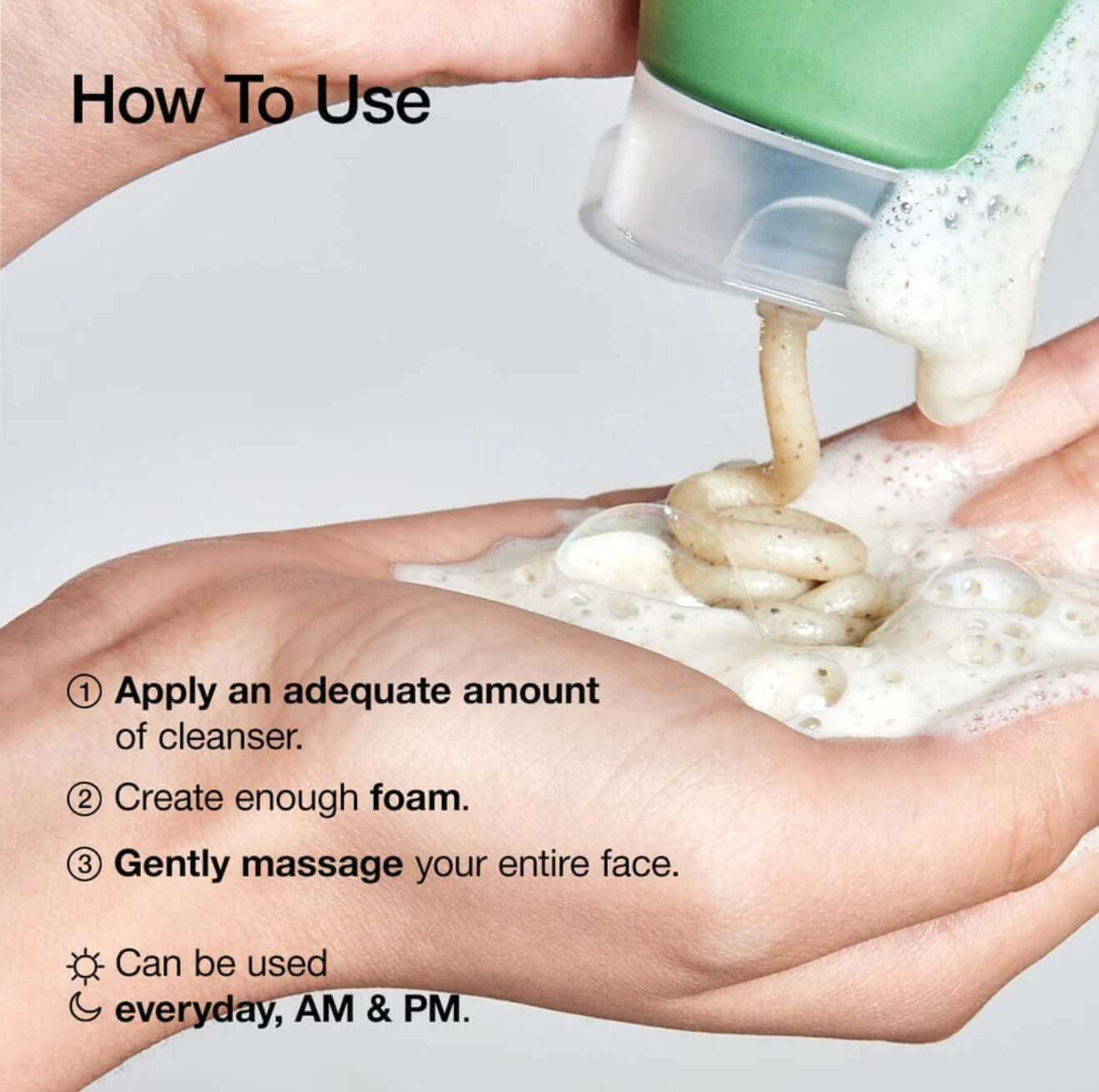 How To Use

① Apply an adequate amount of cleanser.

② Create enough foam.

③ Gently massage your entire face.

Can be used everyday, AM & PM.